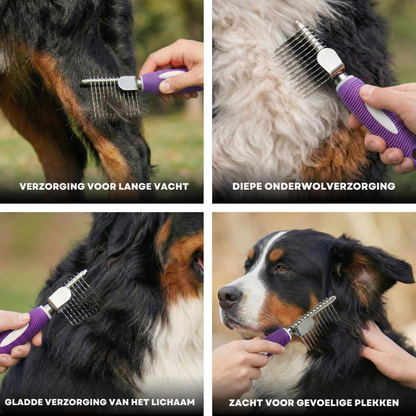 VERZORGING VOOR LANGE VACHT

DIEPE ONDERWOLVERZORGING

GLADDE VERZORGING VAN HET LICHAAM

ZACHT VOOR GEVOELIGE PLEKKEN